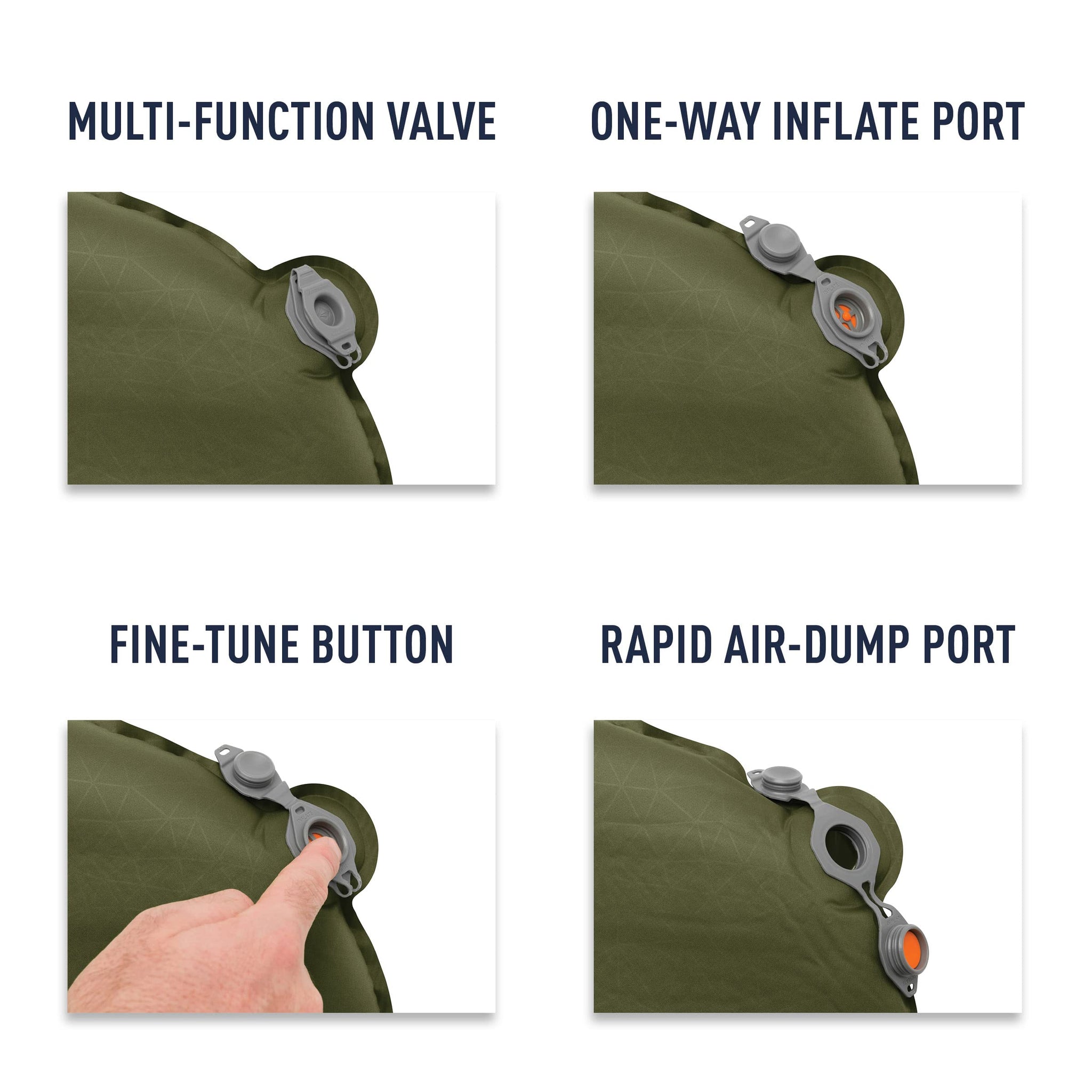 MULTI-FUNCTION VALVE

ONE-WAY INFLATE PORT

FINE-TUNE BUTTON

RAPID AIR-DUMP PORT